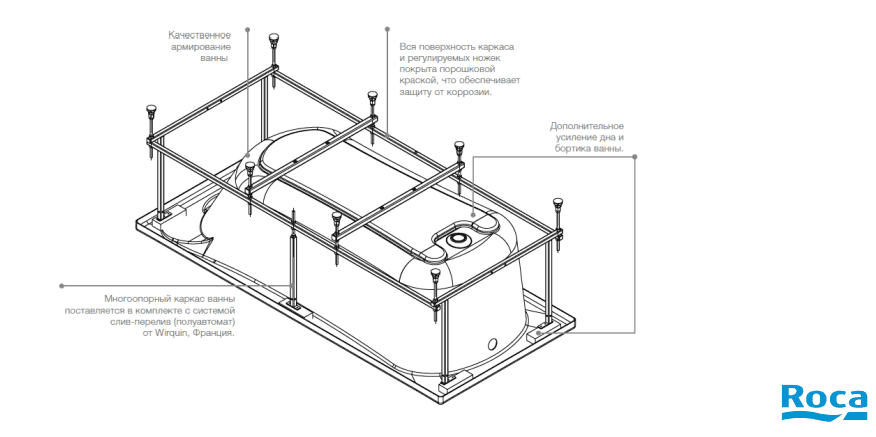 Качественное армирование ванны

Вся поверхность каркаса и регулируемых ножек покрыта порошковой краской, что обеспечивает защиту от коррозии.

Дополнительное усиление дна и бортика ванны.

Многоопорный каркас ванны поставляется в комплекте с системой слив-перелив (полуавтомат) от Wirquin, Франция.

Roca